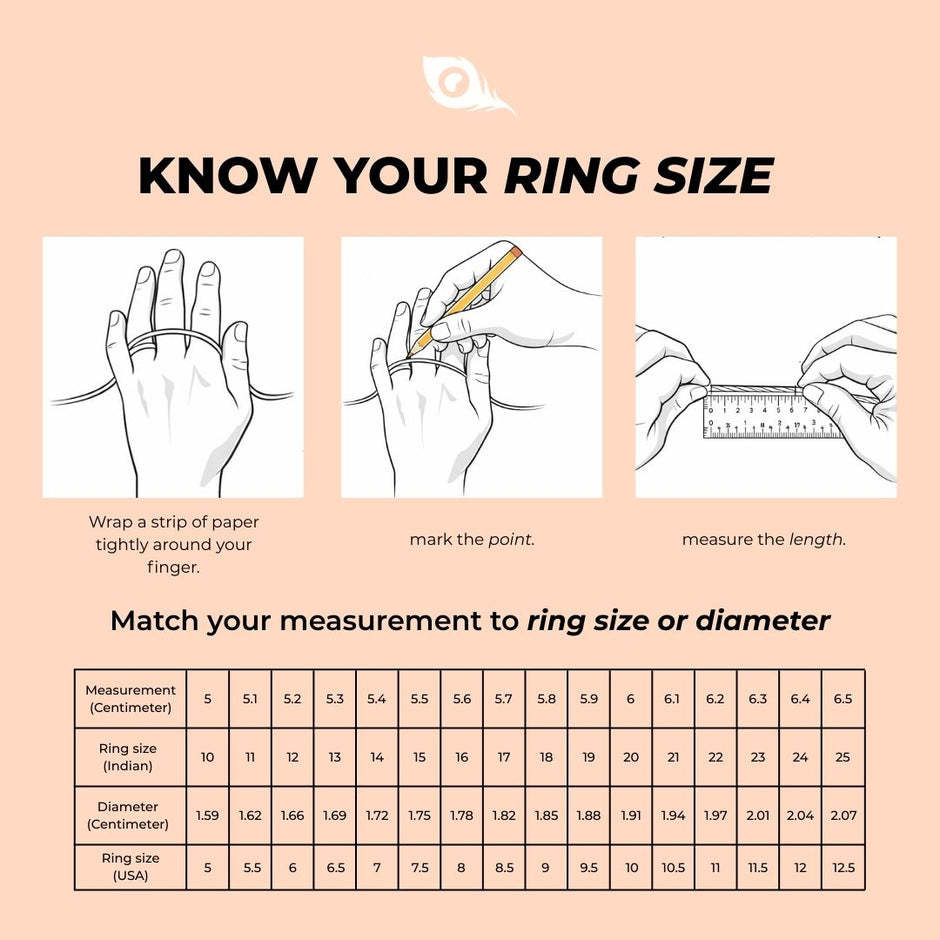 KNOW YOUR RING SIZE

Wrap a strip of paper tightly around your finger.

mark the point.

measure the length.

Match your measurement to ring size or diameter

| Measurement (Centimeter) | 5 | 5.1 | 5.2 | 5.3 | 5.4 | 5.5 | 5.6 | 5.7 | 5.8 | 5.9 | 6 | 6.1 | 6.2 | 6.3 | 6.4 | 6.5 |
|---|---|---|---|---|---|---|---|---|---|---|---|---|---|---|---|---|
| Ring size (Indian) | 10 | 11 | 12 | 13 | 14 | 15 | 16 | 17 | 18 | 19 | 20 | 21 | 22 | 23 | 24 | 25 |
| Diameter (Centimeter) | 1.59 | 1.62 | 1.66 | 1.69 | 1.72 | 1.75 | 1.78 | 1.82 | 1.85 | 1.88 | 1.91 | 1.94 | 1.97 | 2.01 | 2.04 | 2.07 |
| Ring size (USA) | 5 | 5.5 | 6 | 6.5 | 7 | 7.5 | 8 | 8.5 | 9 | 9.5 | 10 | 10.5 | 11 | 11.5 | 12 | 12.5 |